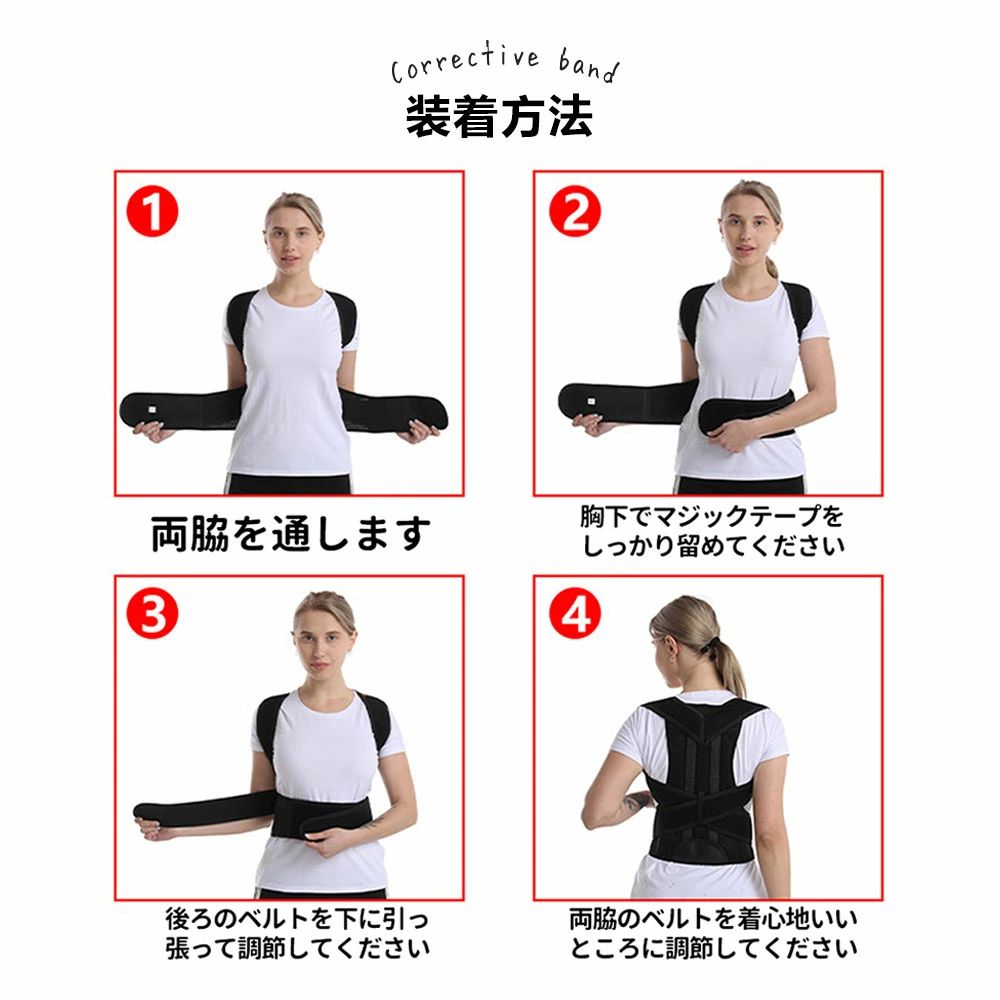 Corrective band
装着方法

1
両脇を通します

2
胸下でマジックテープをしっかり留めてください

3
後ろのベルトを下に引っ張って調節してください

4
両脇のベルトを着心地いいところに調節してください