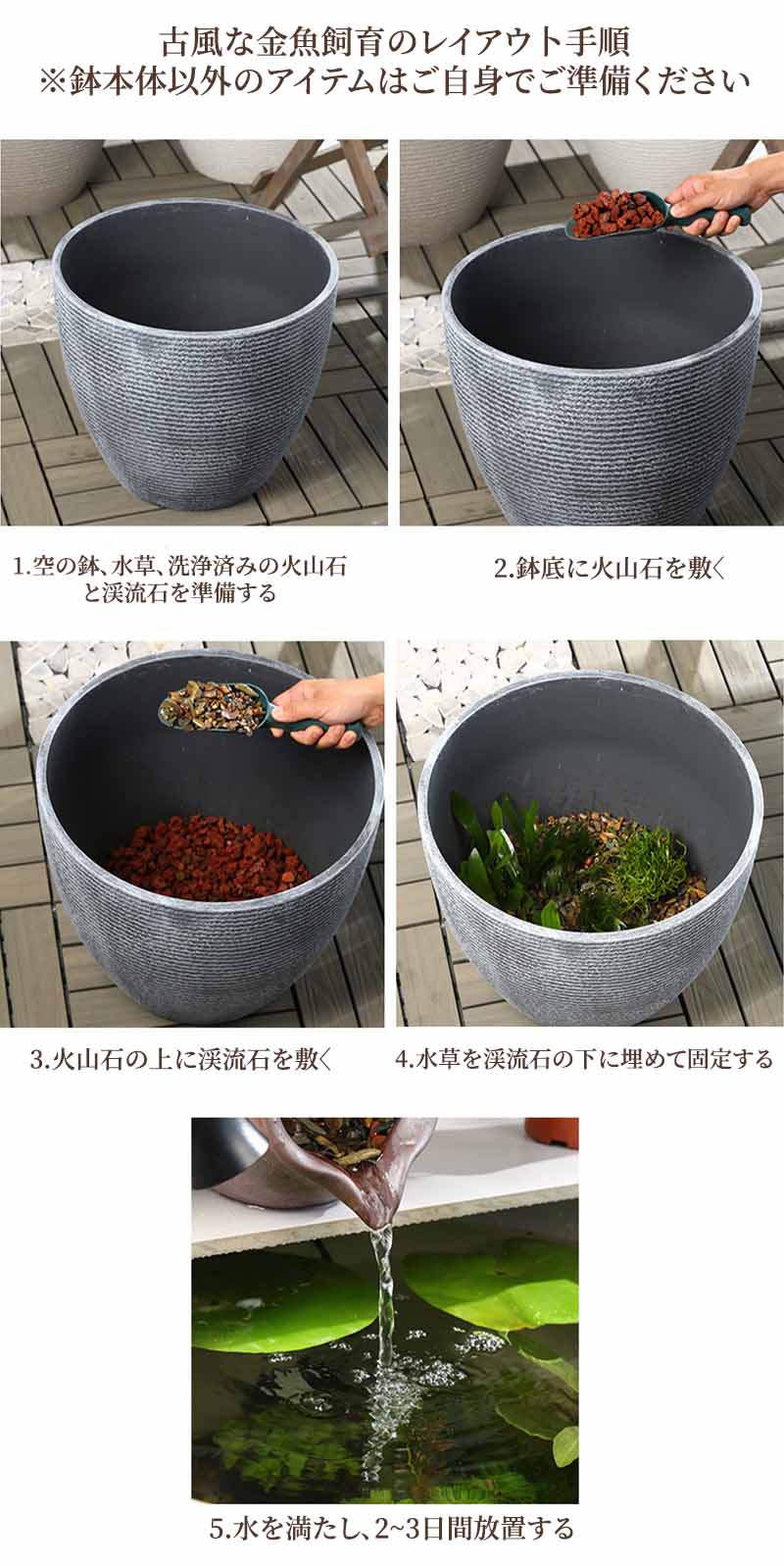 古風な金魚飼育のレイアウト手順
※鉢本体以外のアイテムはご自身でご準備ください

1.空の鉢、水草、洗浄済みの火山石と渓流石を準備する

2.鉢底に火山石を敷く

3.火山石の上に渓流石を敷く

4.水草を渓流石の下に埋めて固定する

5.水を満たし、2~3日間放置する