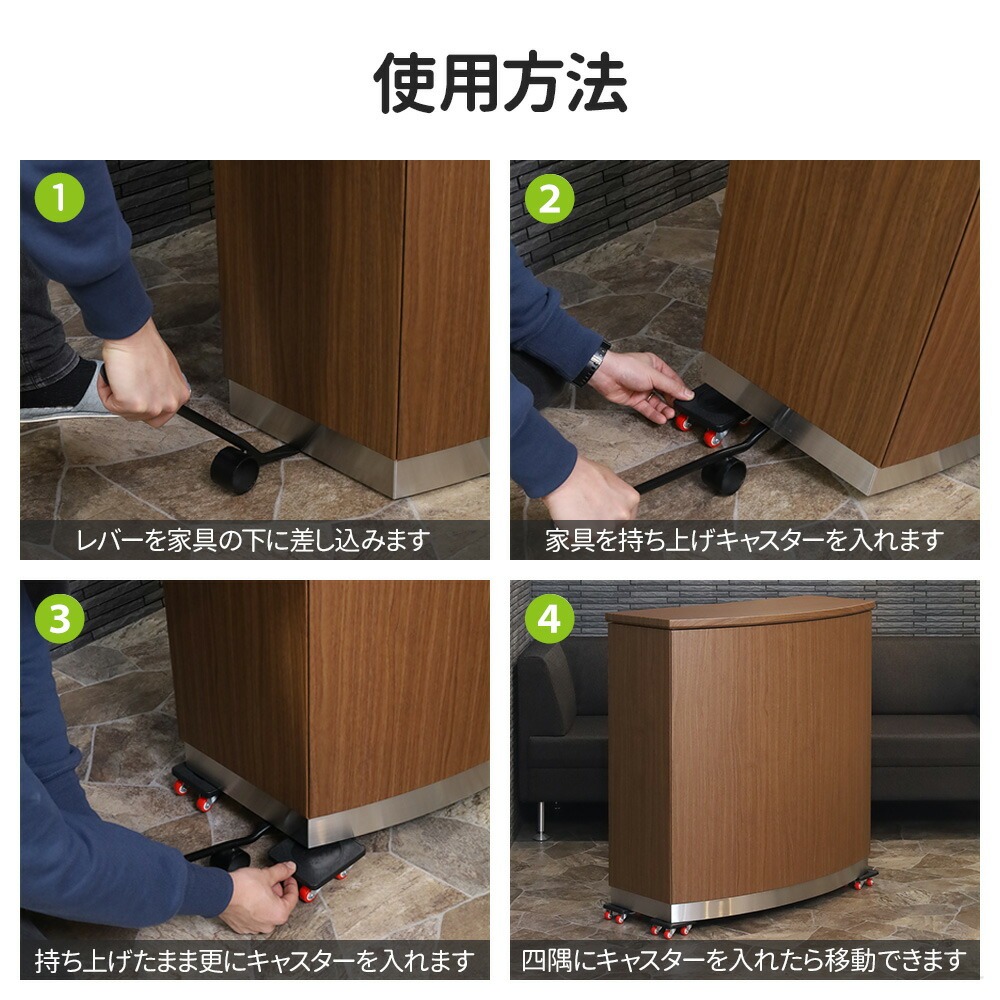 使用方法

1

レバーを家具の下に差し込みます

2

家具を持ち上げキャスターを入れます

3

持ち上げたまま更にキャスターを入れます

4

四隅にキャスターを入れたら移動できます